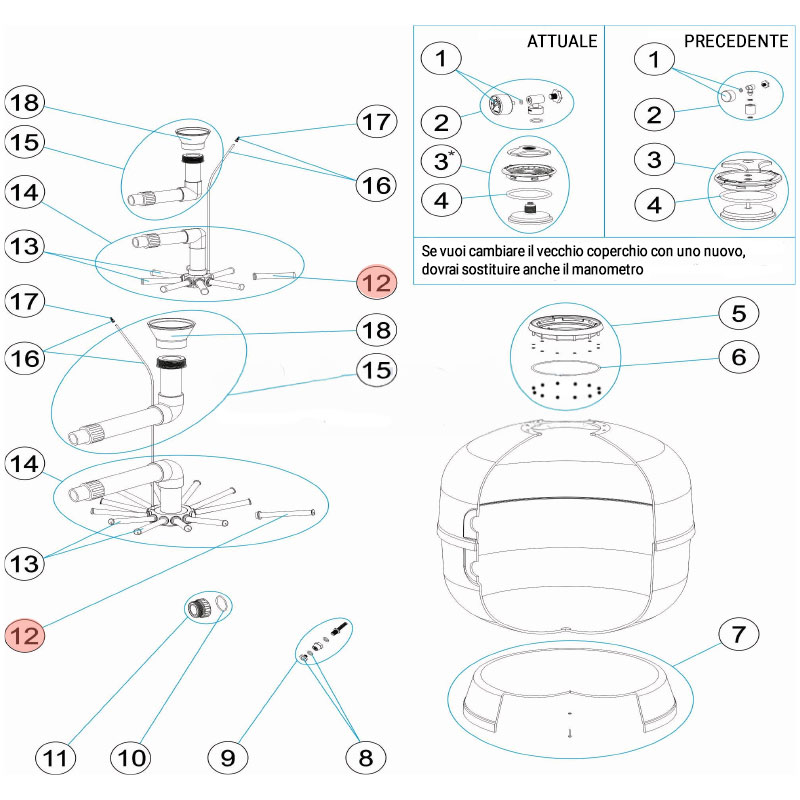 ATTUALE

1

2

3*

4

PRECEDENTE

1

2

3

4

Se vuoi cambiare il vecchio coperchio con uno nuovo, dovrai sostituire anche il manometro

18

15

14

13

17

16

12

17

16

18

15

14

13

12

5

6

7

11

10

9

8