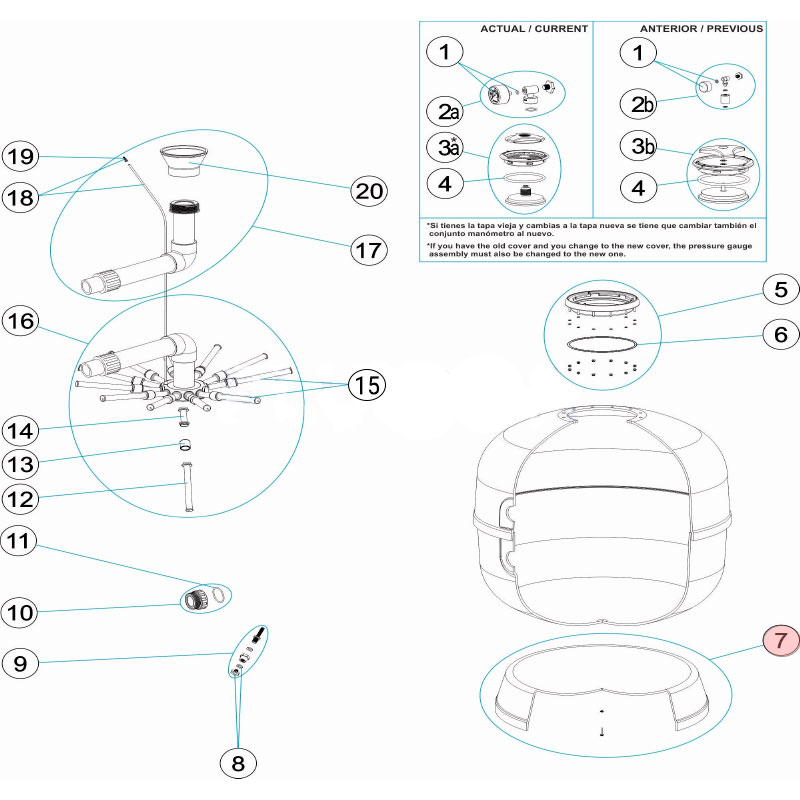 ACTUAL / CURRENT

1

2a

3a*

4

ANTERIOR / PREVIOUS

1

2b

3b

4

*Si tienes la tapa vieja y cambias a la tapa nueva se tiene que cambiar también el conjunto manómetro al nuevo.

*If you have the old cover and you change to the new cover, the pressure gauge assembly must also be changed to the new one.

19

18

20

17

16

15

14

13

12

11

10

9

8

5

6

7