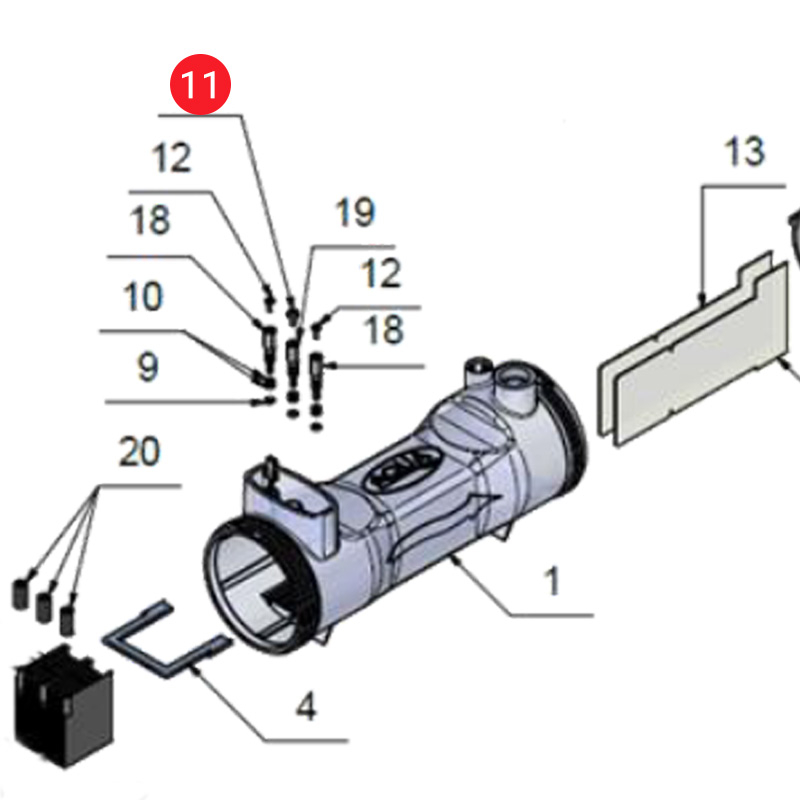 11

12

18

10

9

19

12

18

13

20

1

4