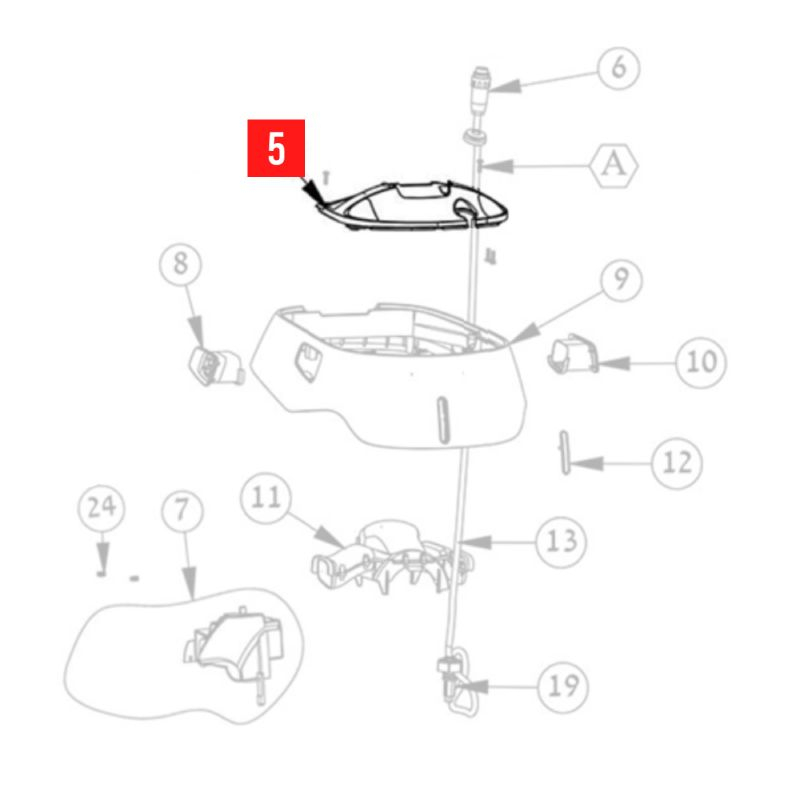 6
5
A
8
9
10
12
24
7
11
13
19