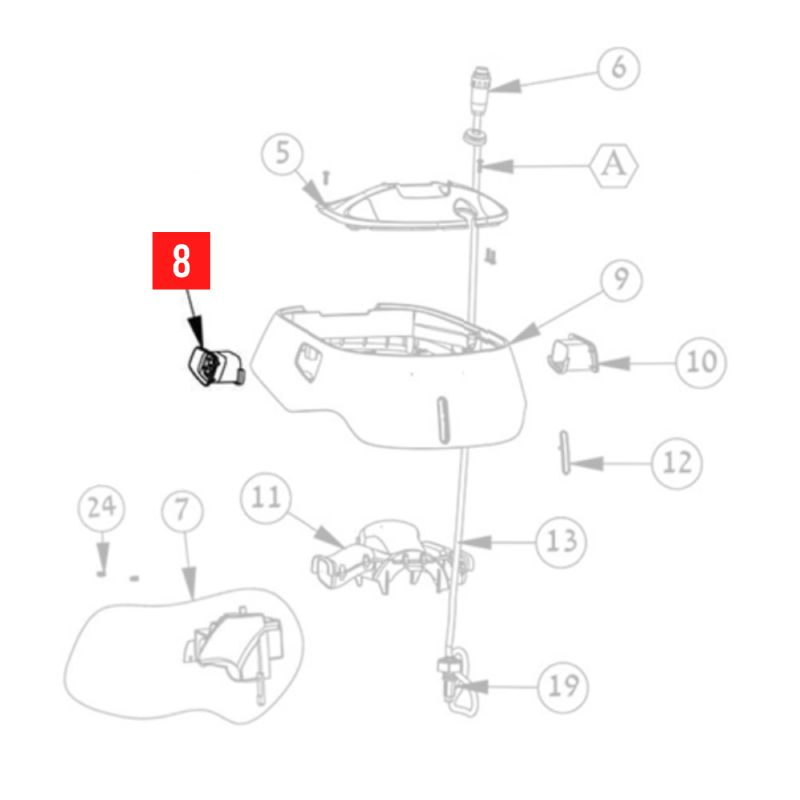 6
5
A
8
9
10
12
24
7
11
13
19