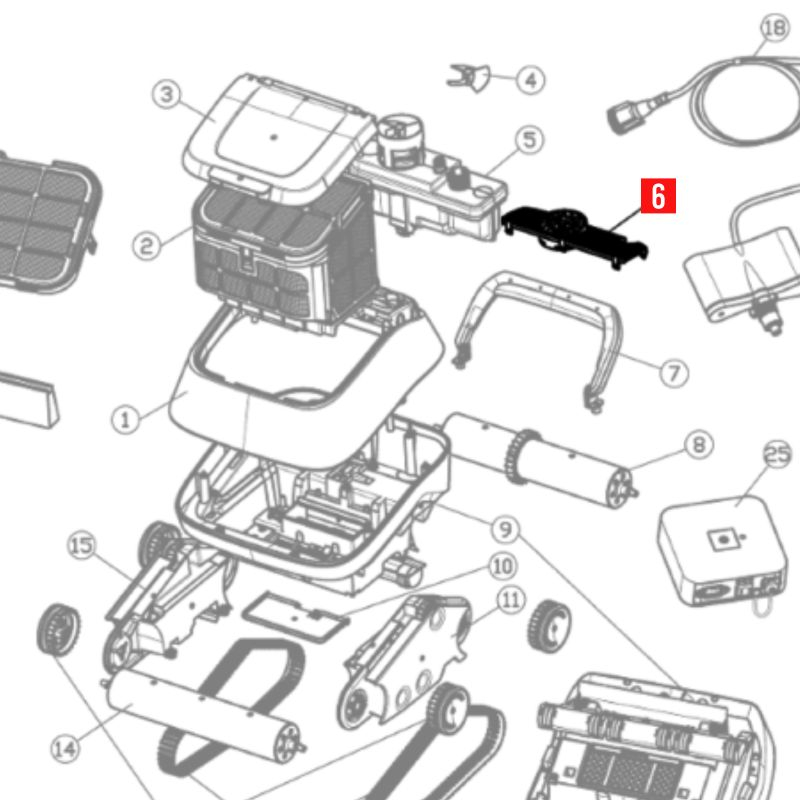 18
4
3
5
6
2
7
1
8
25
9
15
10
11
14