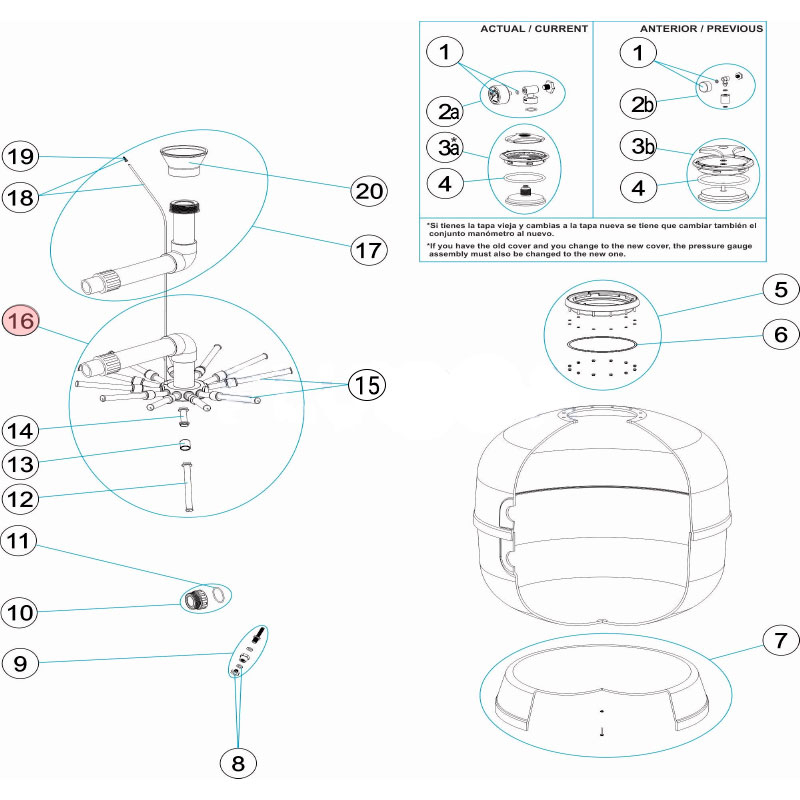 ACTUAL / CURRENT

1

2a

3a*

4

ANTERIOR / PREVIOUS

1

2b

3b

4

*Si tienes la tapa vieja y cambias a la tapa nueva se tiene que cambiar también el conjunto manómetro al nuevo.

*If you have the old cover and you change to the new cover, the pressure gauge assembly must also be changed to the new one.

19

18

20

17

16

15

14

13

12

11

10

9

8

5

6

7