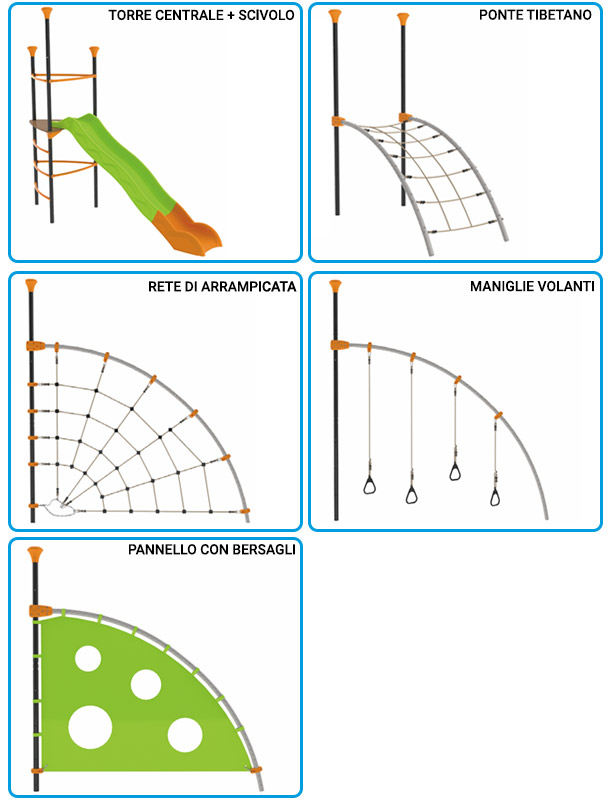 TORRE CENTRALE + SCIVOLO

PONTE TIBETANO

RETE DI ARRAMPICATA

MANIGLIE VOLANTI

PANNELLO CON BERSAGLI