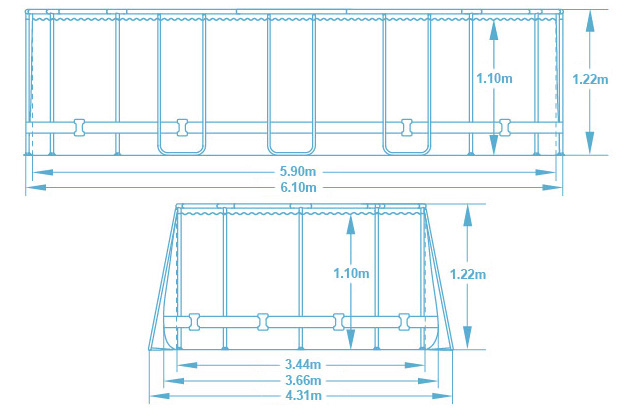 1.10m
1.22m
5.90m
6.10m
1.10m
1.22m
3.44m
3.66m
4.31m