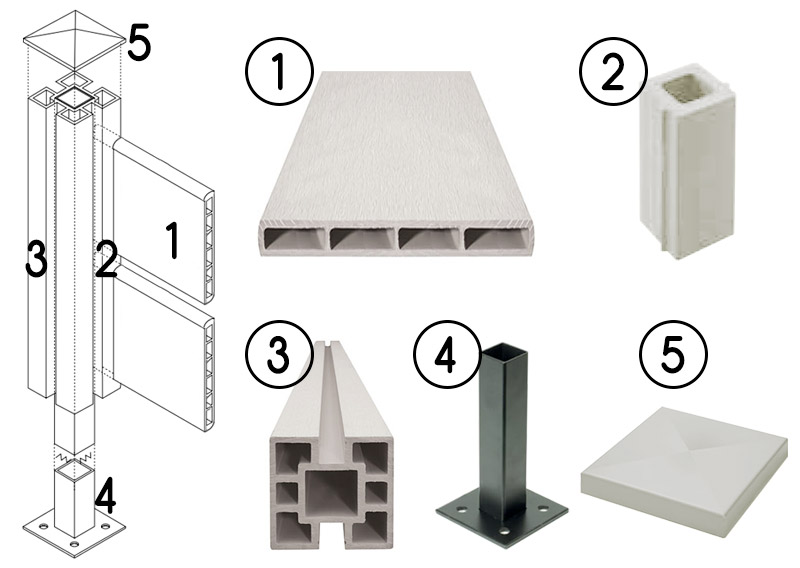 5
3
2
1
4
①
②
③
④
⑤