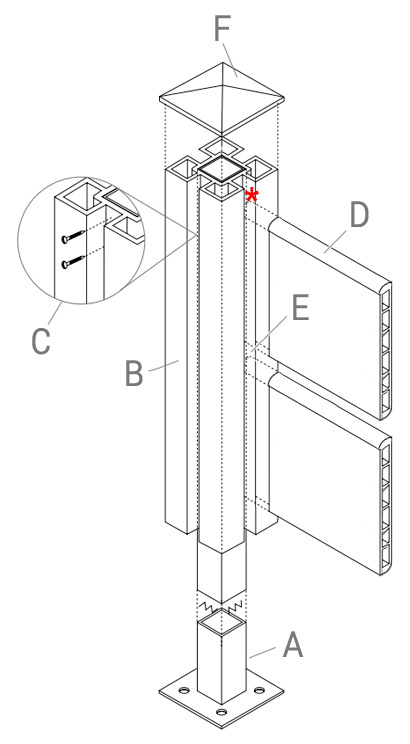 F
*
D
C
E
B
A