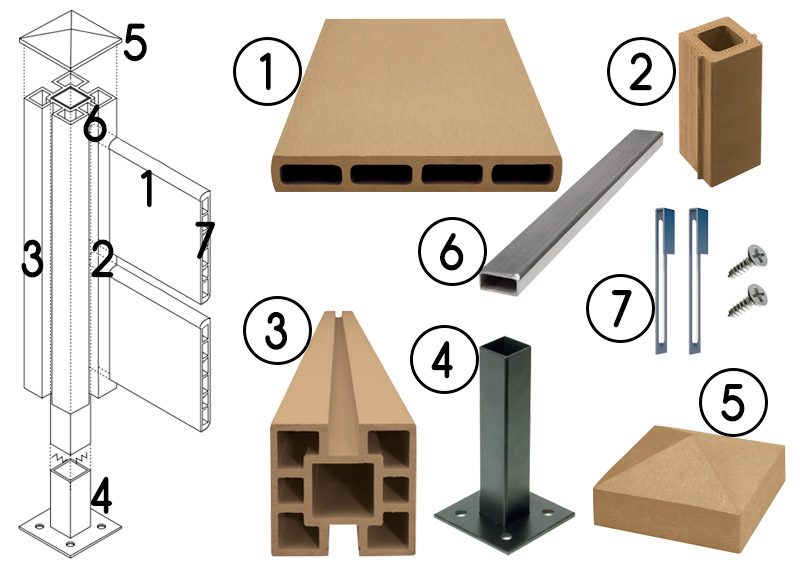 5
6
1
7
3
2
4
1
2
6
7
3
4
5