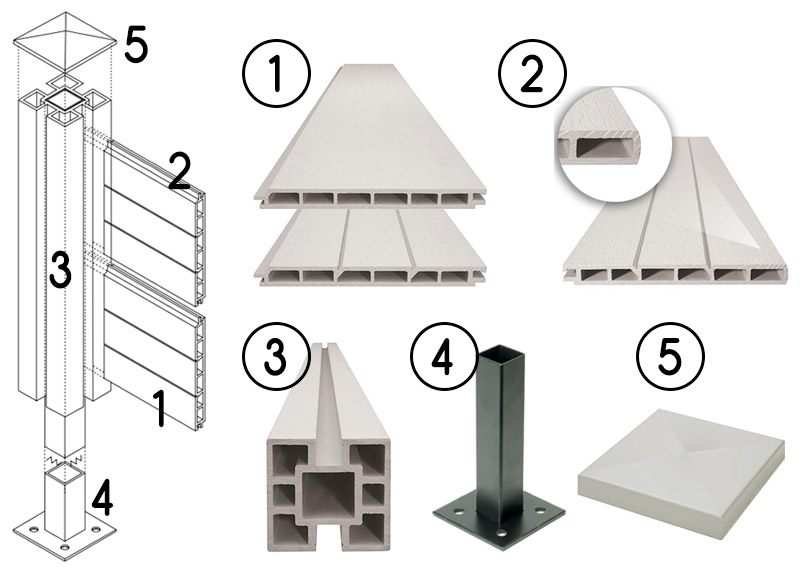 5
2
3
1
4
1
2
3
4
5