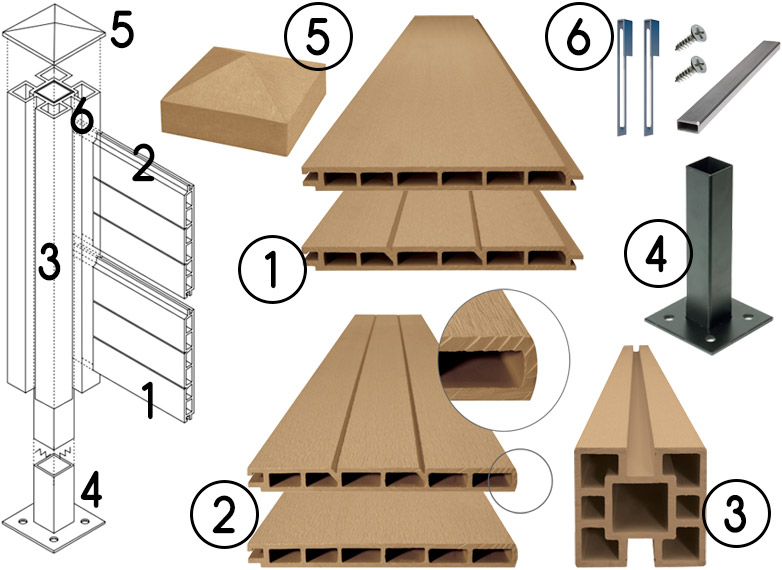 5
6
2
3
1
4
5
6
1
4
2
3