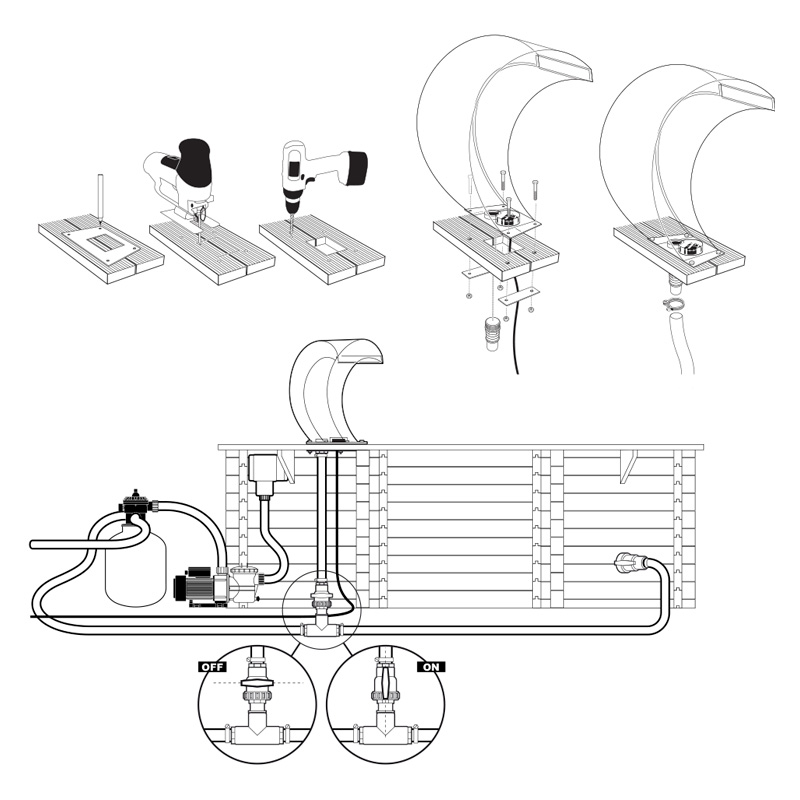 OFF

ON