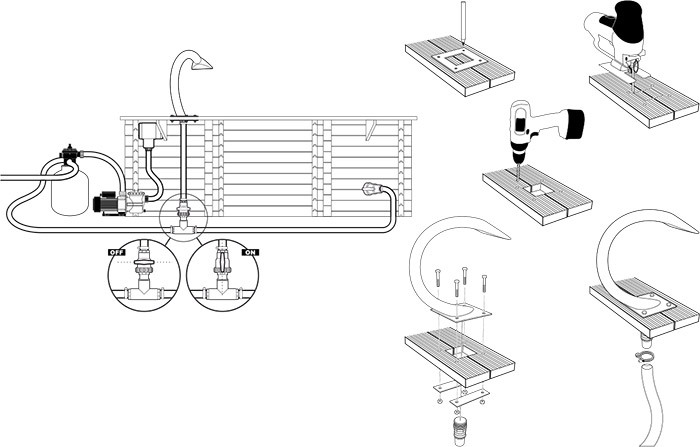 OFF

ON