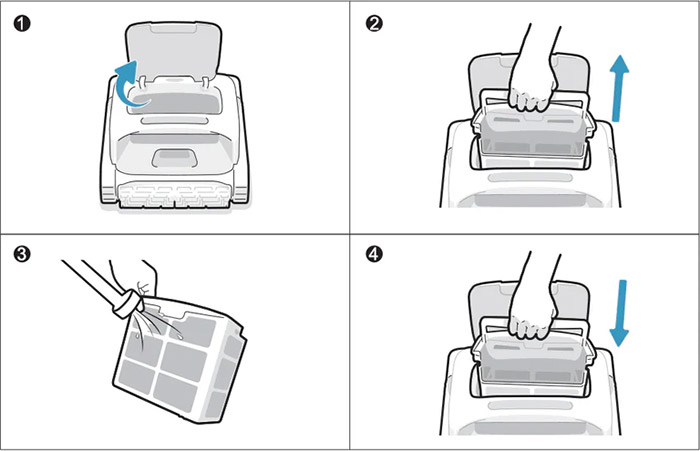 ❶

❷

❸

❹