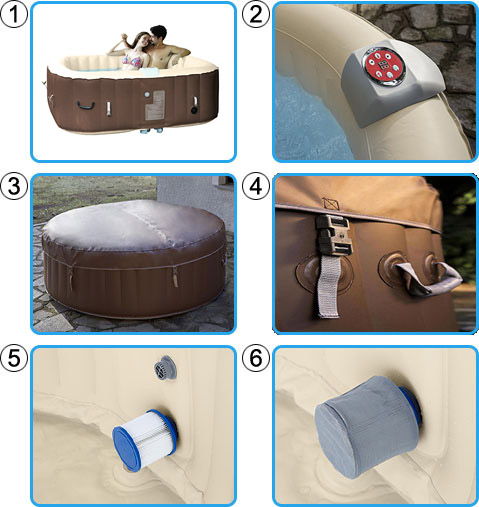 1
2
3
4
5
6