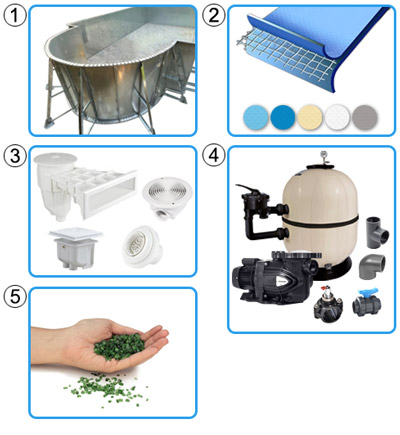 1
2
3
4
5