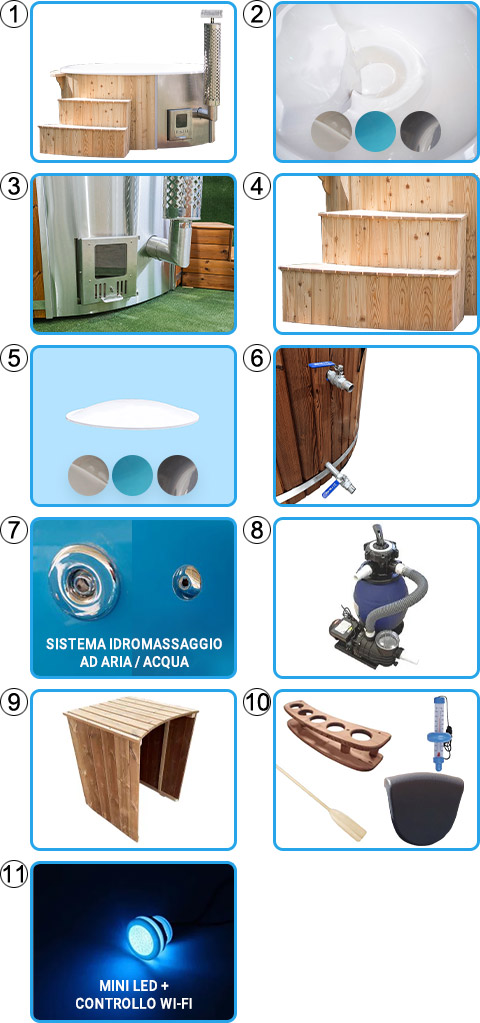 1

2

3

4

5

6

7

SISTEMA IDROMASSAGGIO AD ARIA / ACQUA

8

9

10

11

MINI LED + CONTROLLO WI-FI