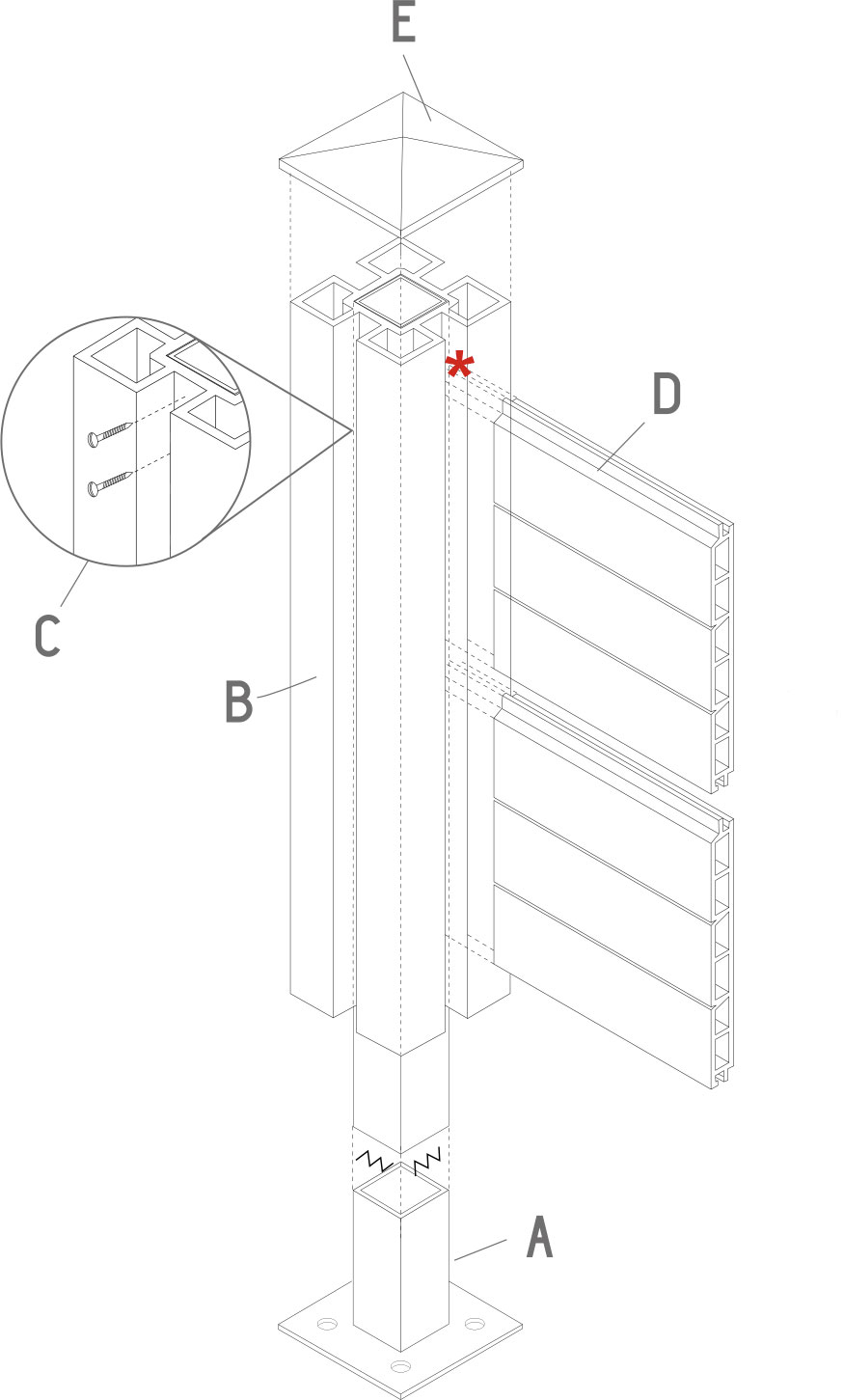 E

*

D

C

B

A