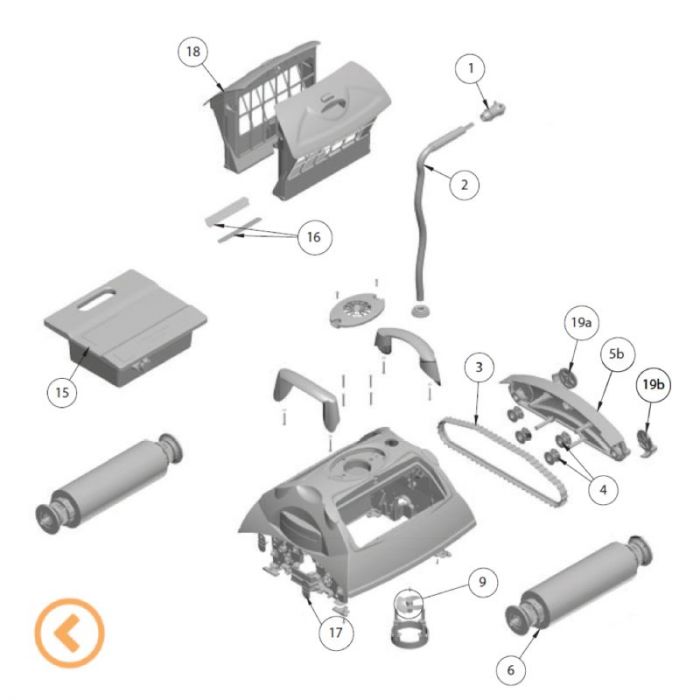 18

1

2

16

15

19a

5b

19b

3

4

9

17

6