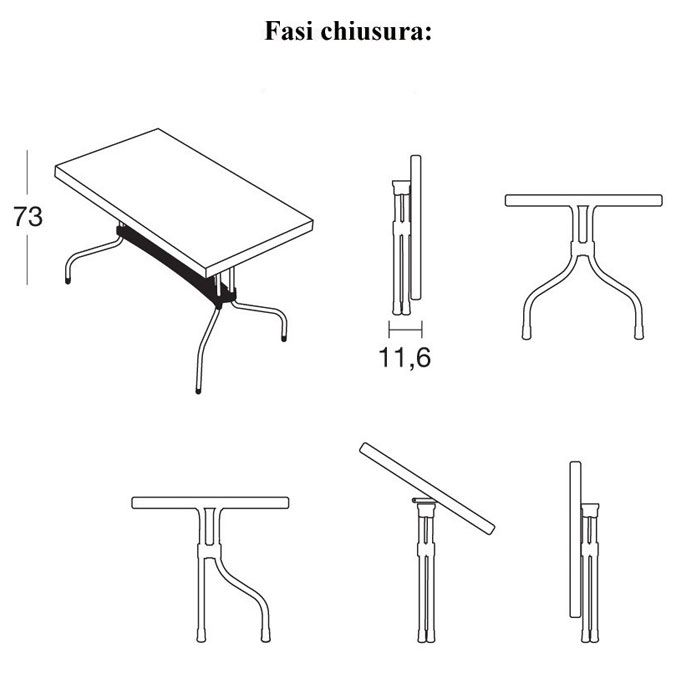 Fasi chiusura:

73

11,6