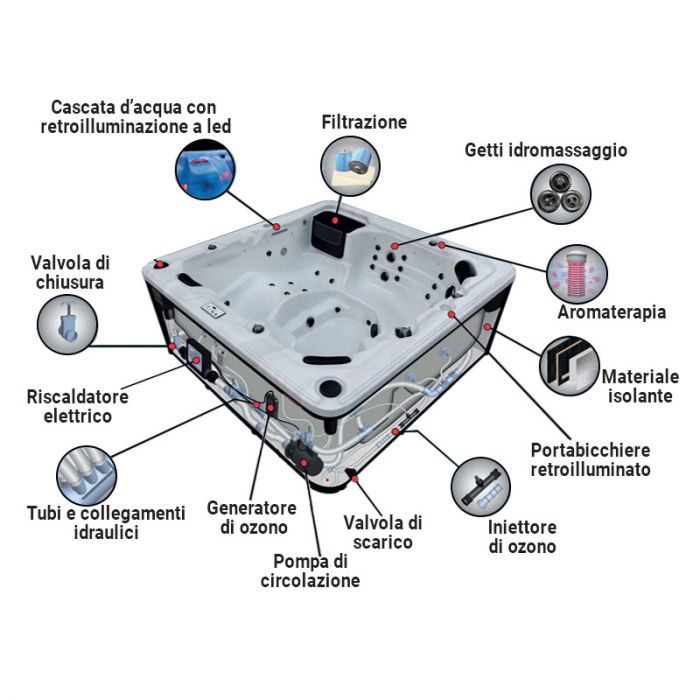 Cascata d'acqua con retroilluminazione a led

Filtrazione

Getti idromassaggio

Valvola di chiusura

Aromaterapia

Materiale isolante

Riscaldatore elettrico

Portabicchiere retroilluminato

Tubi e collegamenti idraulici

Generatore di ozono

Valvola di scarico

Iniettore di ozono

Pompa di circolazione